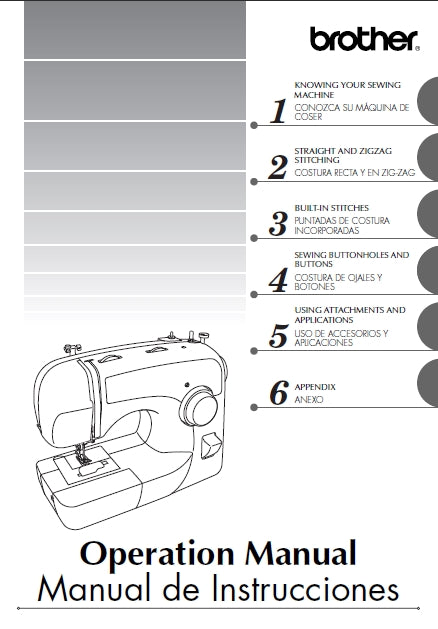 brother

1
KNOWING YOUR SEWING MACHINE
CONOZCA SU MÁQUINA DE COSER

2
STRAIGHT AND ZIGZAG STITCHING
COSTURA RECTA Y EN ZIG-ZAG

3
BUILT-IN STITCHES
PUNTADAS DE COSTURA INCORPORADAS

4
SEWING BUTTONHOLES AND BUTTONS
COSTURA DE OJALES Y BOTONES

5
USING ATTACHMENTS AND APPLICATIONS
USO DE ACCESORIOS Y APLICACIONES

6
APPENDIX
ANEXO

Operation Manual
Manual de Instrucciones