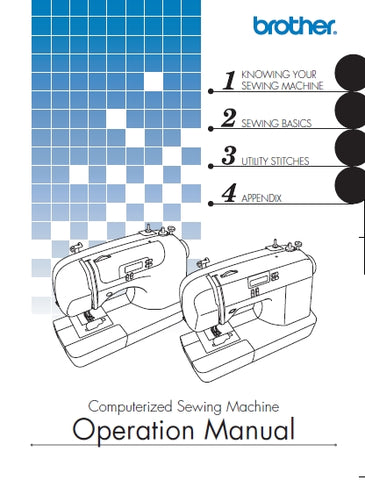 brother.

1 KNOWING YOUR SEWING MACHINE

2 SEWING BASICS

3 UTILITY STITCHES

4 APPENDIX

Computerized Sewing Machine

Operation Manual