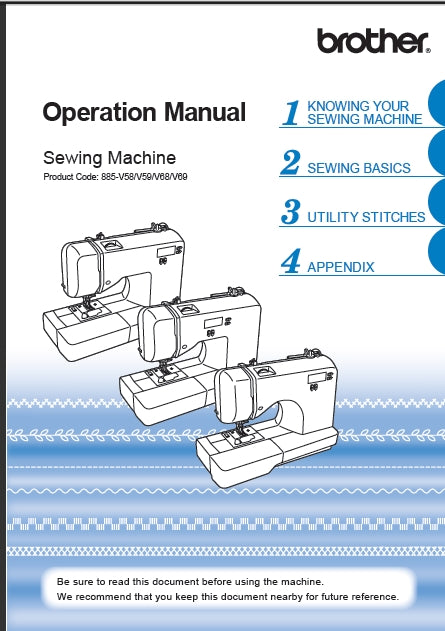 brother

Operation Manual

Sewing Machine

Product Code: 885-V58/V59/V68/V69

1 KNOWING YOUR SEWING MACHINE

2 SEWING BASICS

3 UTILITY STITCHES

4 APPENDIX

Be sure to read this document before using the machine.
We recommend that you keep this document nearby for future reference.