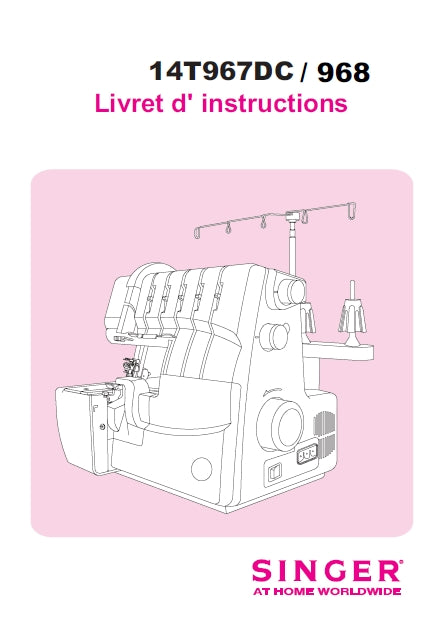 14T967DC / 968
Livret d' instructions

SINGER®
AT HOME WORLDWIDE