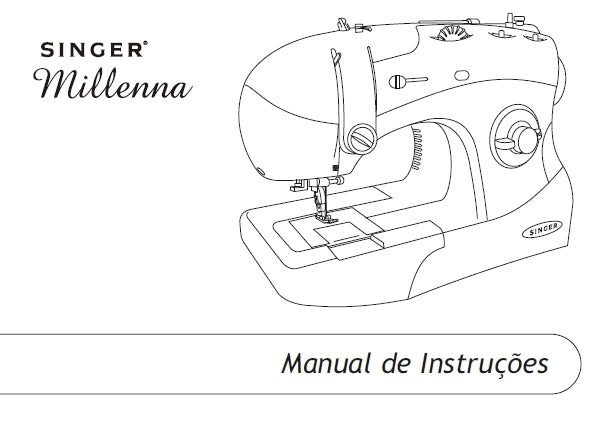 SINGER®
Millenna

SINGER

Manual de Instruções