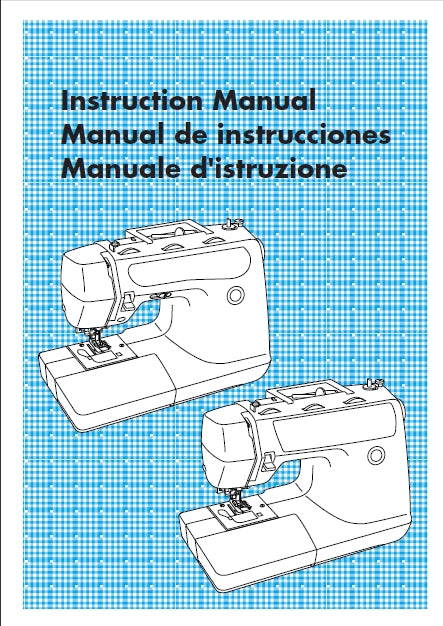 Instruction Manual
Manual de instrucciones
Manuale d'istruzione