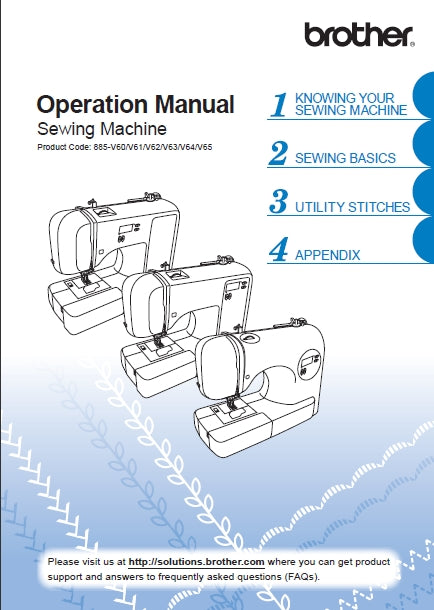 brother

Operation Manual
Sewing Machine
Product Code: 885-V60/V61/V62/V63/V64/V65

1 KNOWING YOUR SEWING MACHINE

2 SEWING BASICS

3 UTILITY STITCHES

4 APPENDIX

Please visit us at http://solutions.brother.com where you can get product support and answers to frequently asked questions (FAQs).