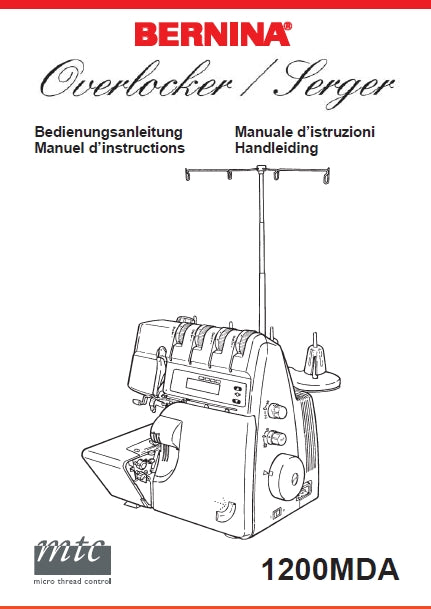 BERNINA®

Overlocker / Serger

Bedienungsanleitung
Manuel d'instructions

Manuale d'istruzioni
Handleiding

mtc
micro thread control

1200MDA